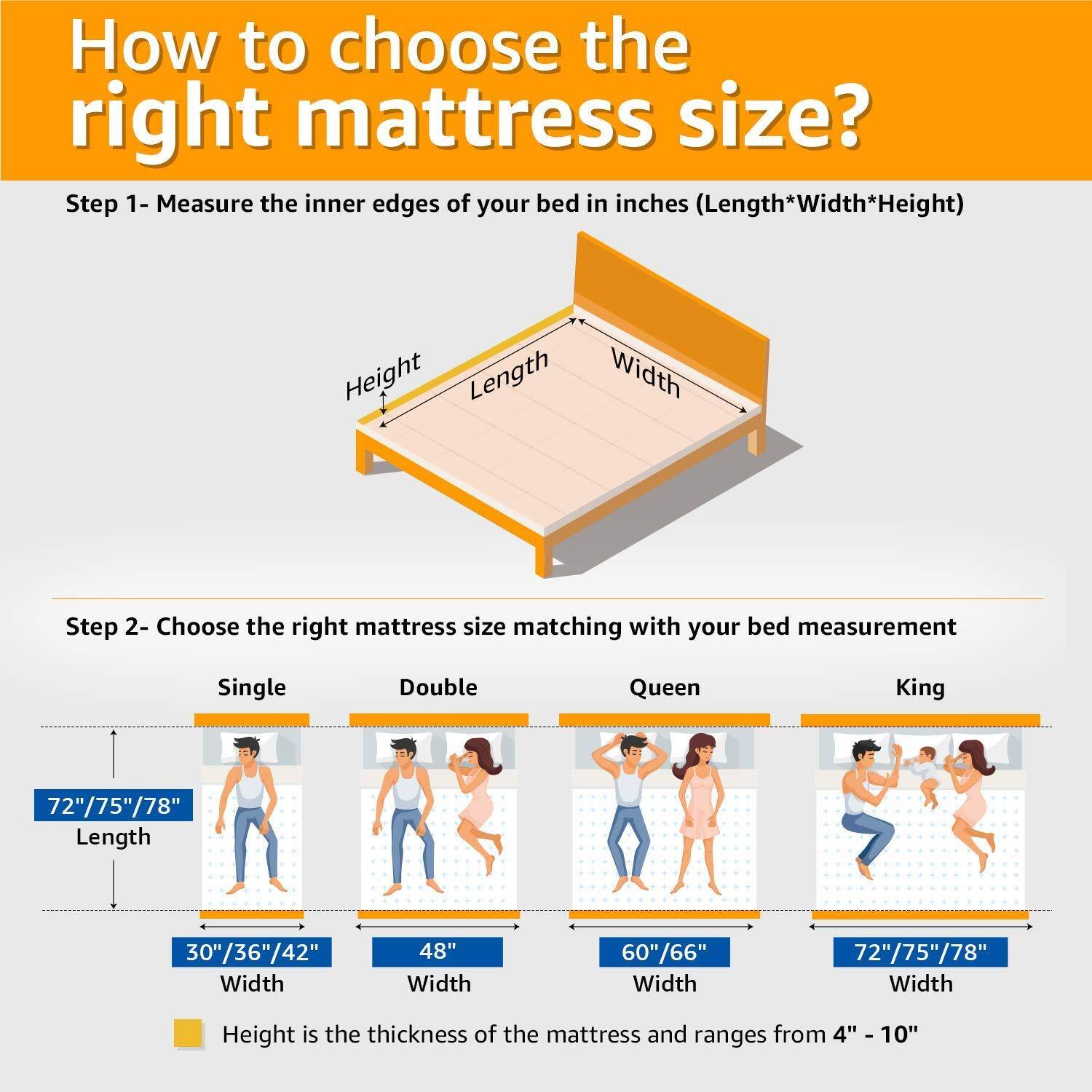 How to choose the right mattress size?

Step 1- Measure the inner edges of your bed in inches (Length*Width*Height)

Height
Length
Width

Step 2- Choose the right mattress size matching with your bed measurement

Single
Double
Queen
King

72"/75"/78"
Length

30"/36"/42"
Width

48"
Width

60"/66"
Width

72"/75"/78"
Width

Height is the thickness of the mattress and ranges from 4" - 10"