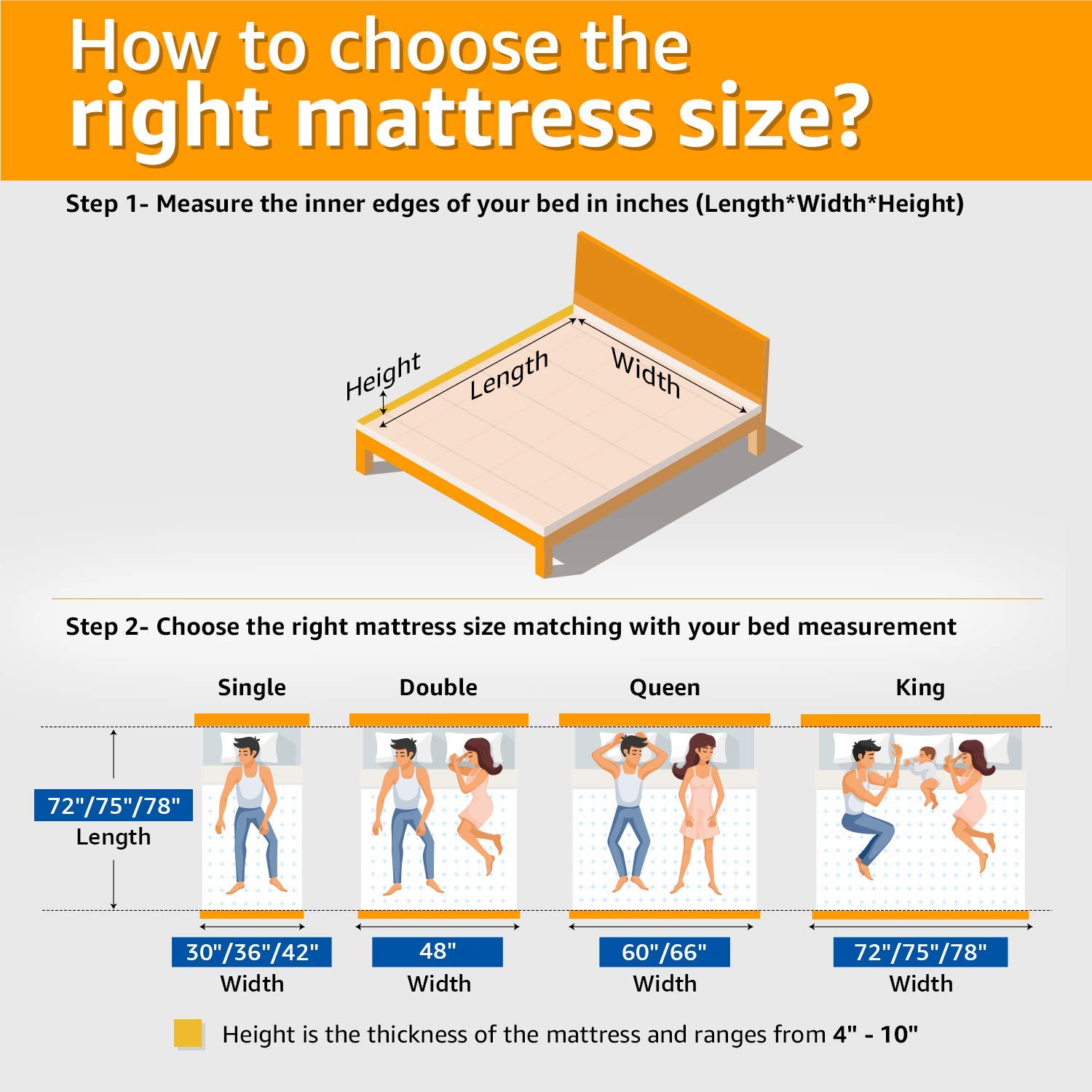 How to choose the right mattress size?

Step 1- Measure the inner edges of your bed in inches (Length*Width*Height)

Height

Length

Width

Step 2- Choose the right mattress size matching with your bed measurement

Single

Double

Queen

King

72"/75"/78"
Length

30"/36"/42"
Width

48"
Width

60"/66"
Width

72"/75"/78"
Width

Height is the thickness of the mattress and ranges from 4" - 10"