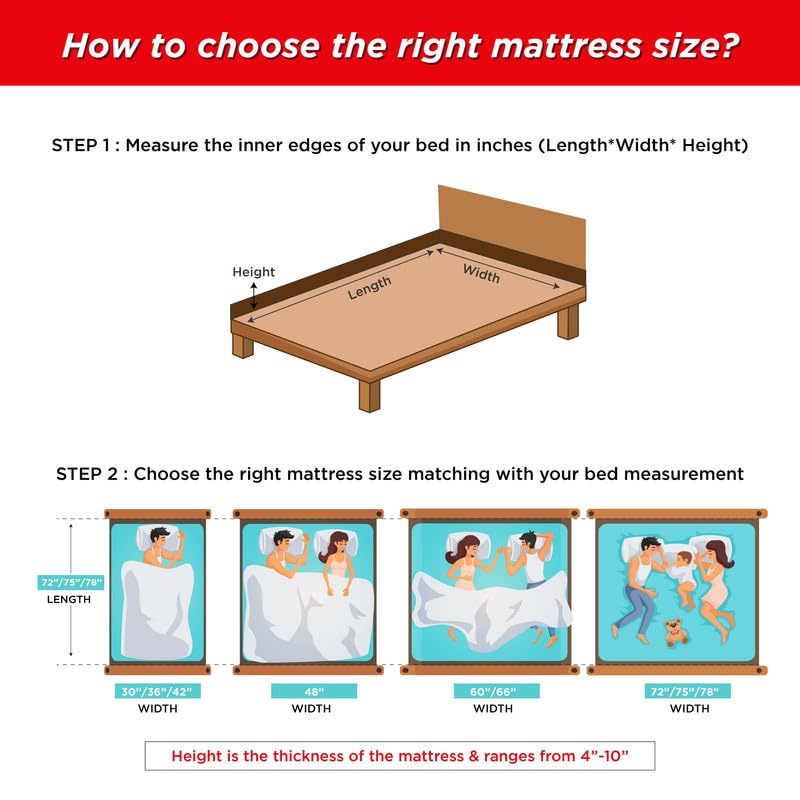 How to choose the right mattress size?

STEP 1 : Measure the inner edges of your bed in inches (Length*Width* Height)

Height

Length

Width

STEP 2 : Choose the right mattress size matching with your bed measurement

72"/75"/78"
LENGTH

30"/36"/42"
WIDTH

48"
WIDTH

60"/66"
WIDTH

72"/75"/78"
WIDTH

Height is the thickness of the mattress & ranges from 4"-10"