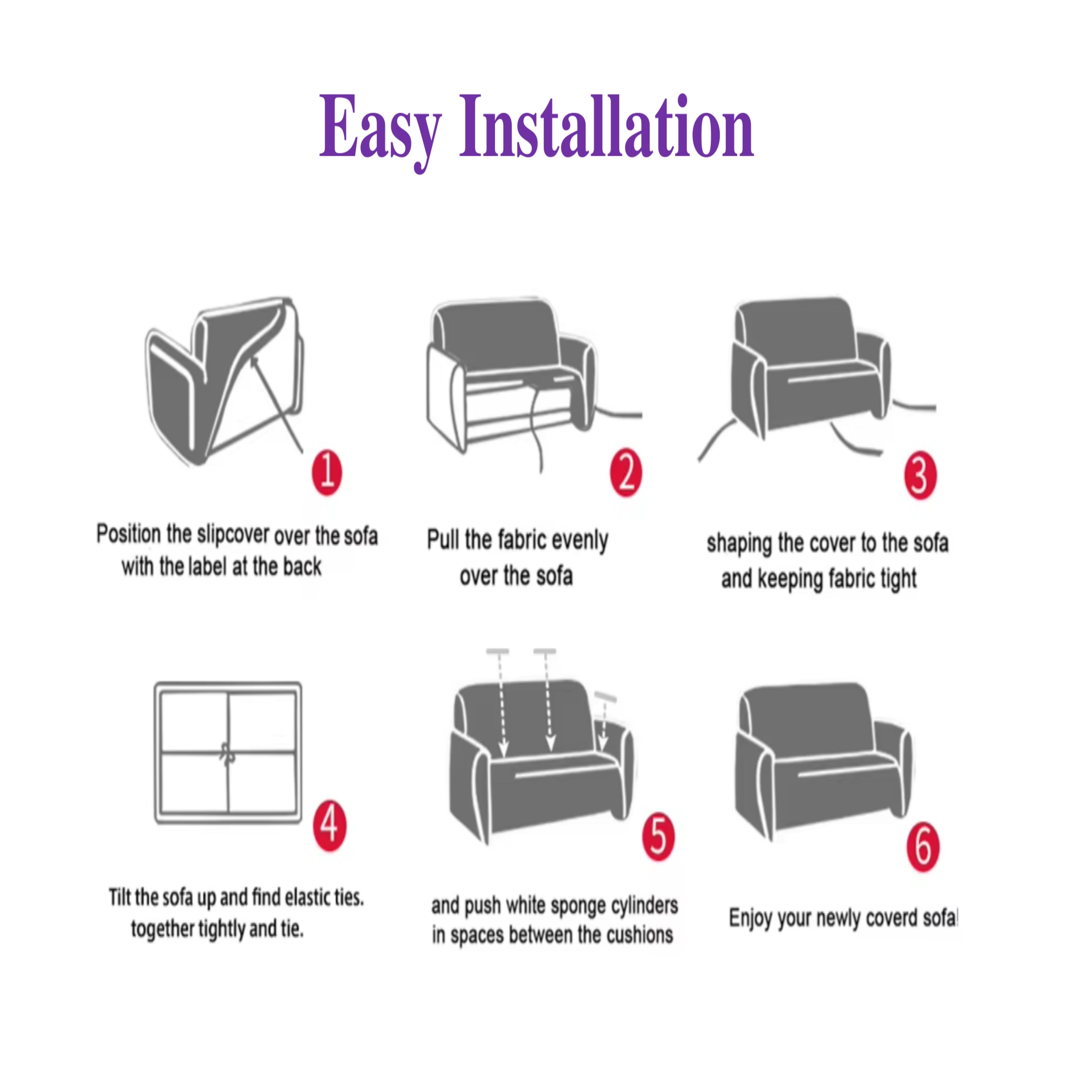 Easy Installation

1

Position the slipcover over the sofa with the label at the back

2

Pull the fabric evenly over the sofa

3

shaping the cover to the sofa and keeping fabric tight

4

Tilt the sofa up and find elastic ties. together tightly and tie.

5

and push white sponge cylinders in spaces between the cushions

6

Enjoy your newly coverd sofa!