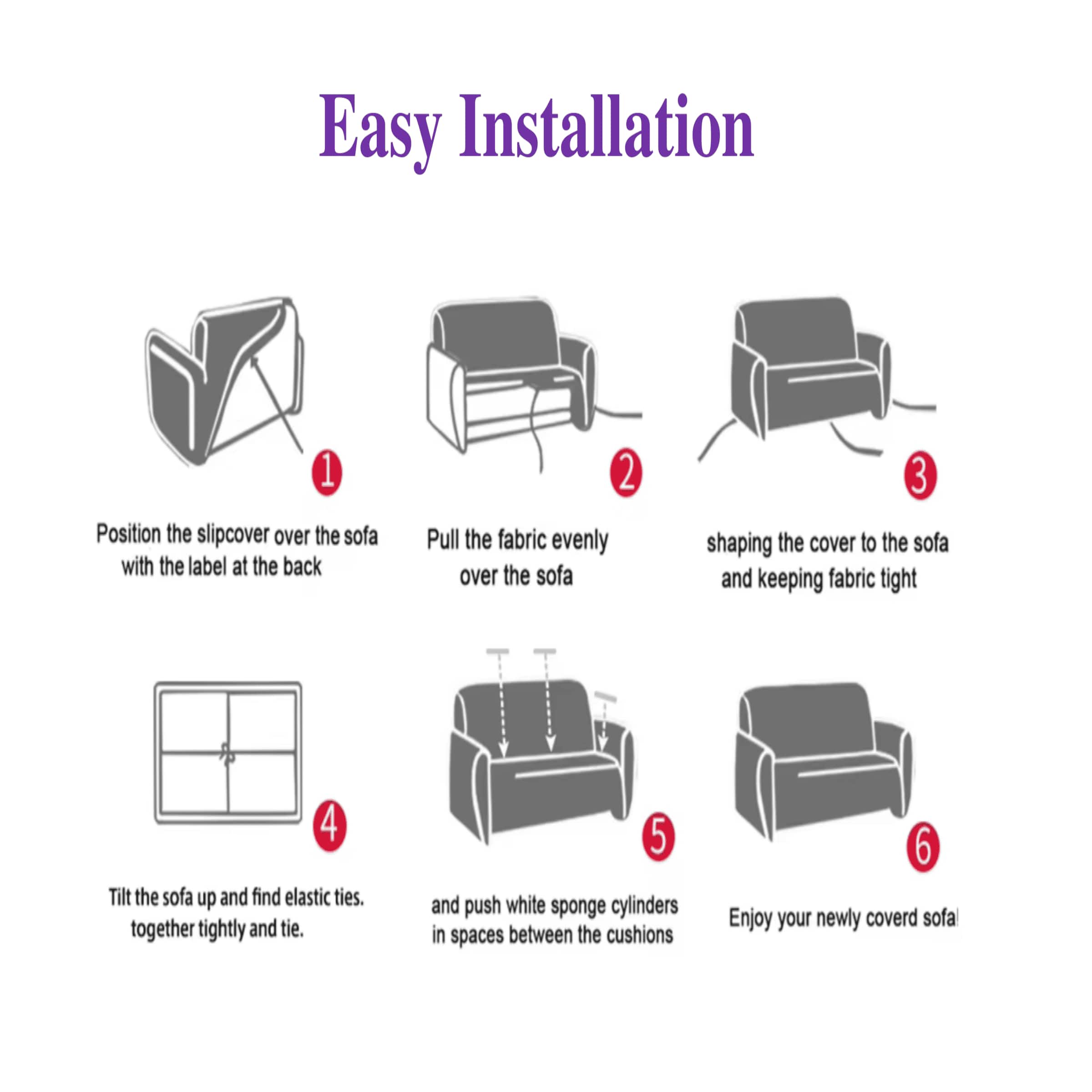 Easy Installation

1

Position the slipcover over the sofa with the label at the back

2

Pull the fabric evenly over the sofa

3

shaping the cover to the sofa and keeping fabric tight

4

Tilt the sofa up and find elastic ties. together tightly and tie.

5

and push white sponge cylinders in spaces between the cushions

6

Enjoy your newly coverd sofa!