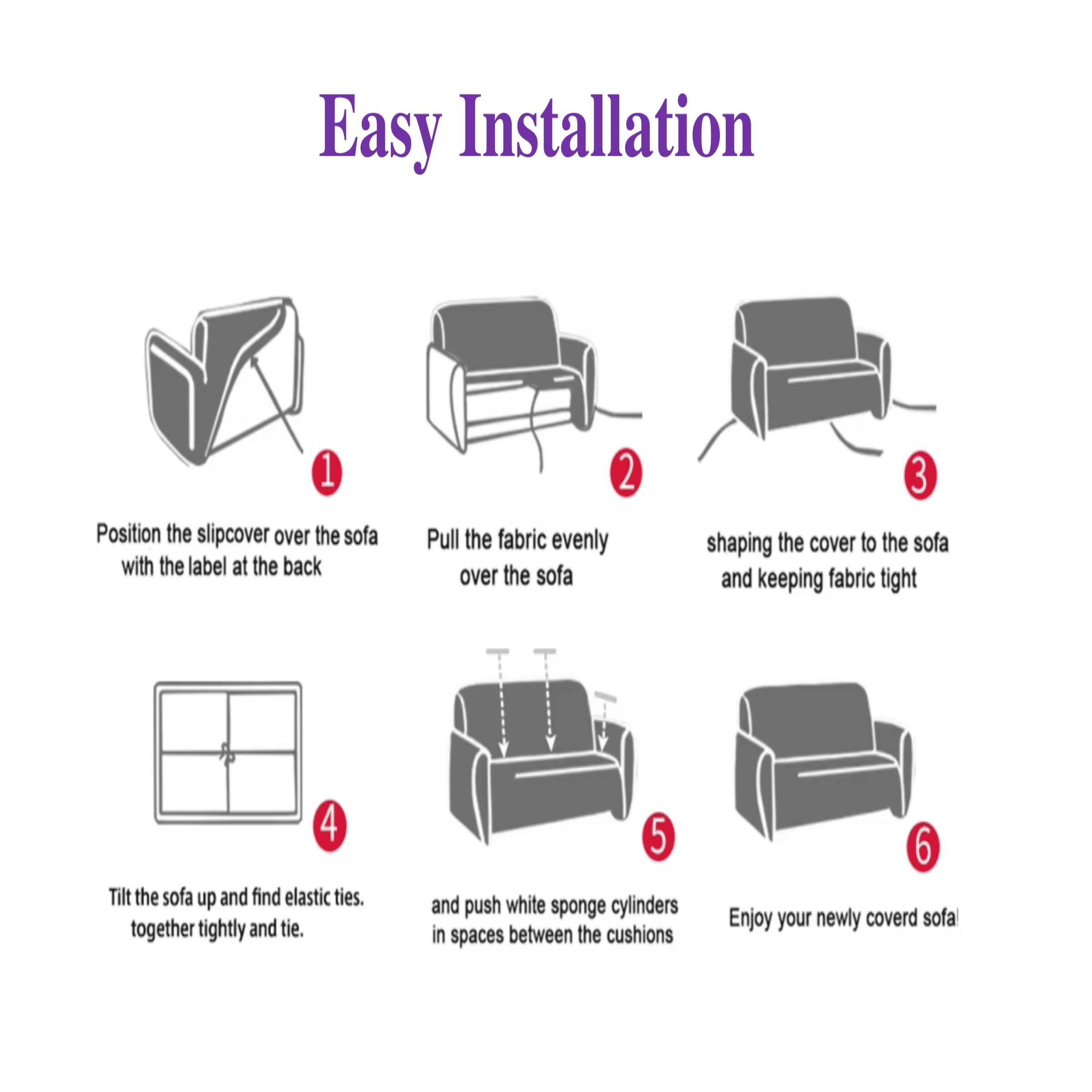 Easy Installation

1

Position the slipcover over the sofa with the label at the back

2

Pull the fabric evenly over the sofa

3

shaping the cover to the sofa and keeping fabric tight

4

Tilt the sofa up and find elastic ties. together tightly and tie.

5

and push white sponge cylinders in spaces between the cushions

6

Enjoy your newly coverd sofa!