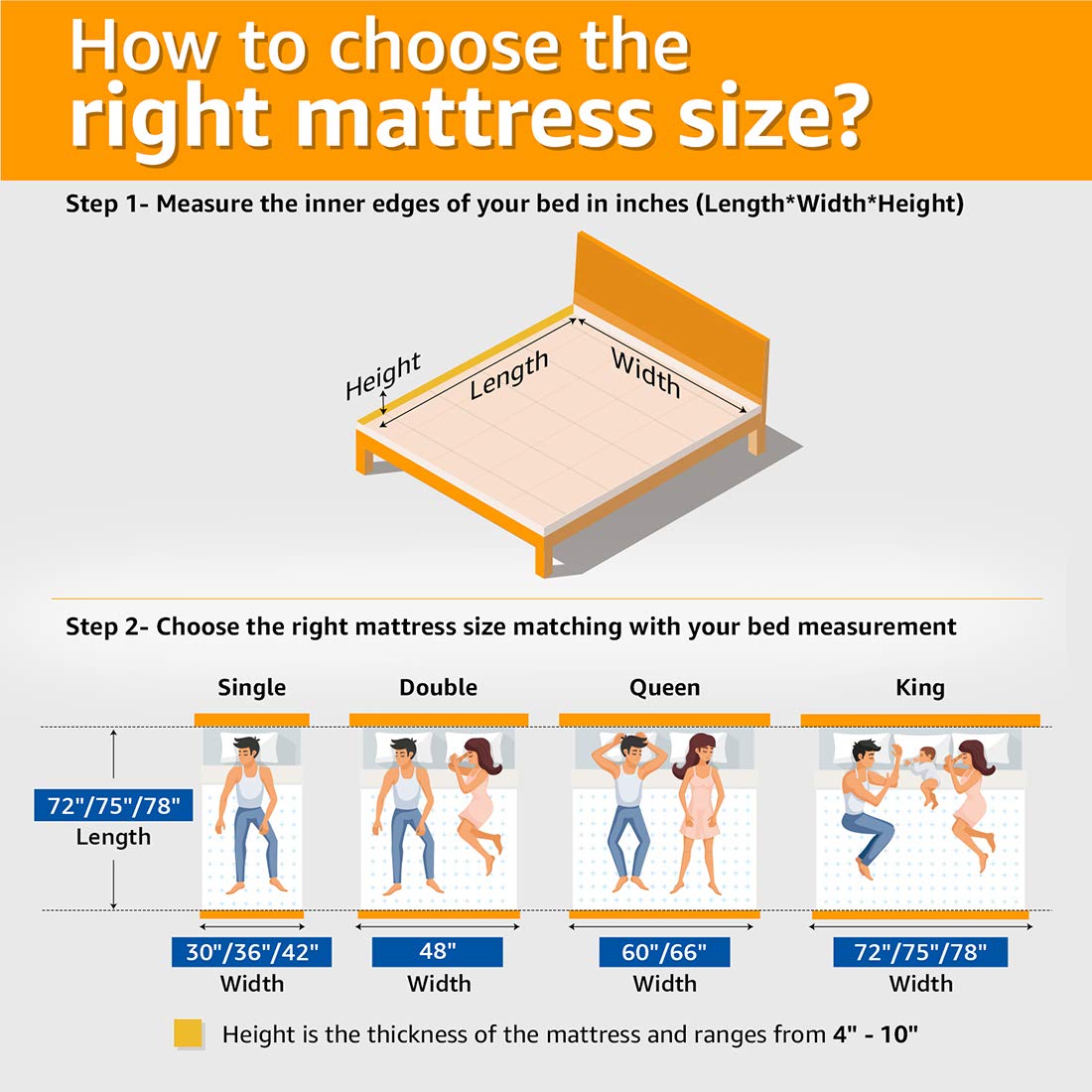 How to choose the right mattress size?

Step 1- Measure the inner edges of your bed in inches (Length*Width*Height)

Height
Length
Width

Step 2- Choose the right mattress size matching with your bed measurement

Single
Double
Queen
King

72"/75"/78"
Length

30"/36"/42"
Width

48"
Width

60"/66"
Width

72"/75"/78"
Width

Height is the thickness of the mattress and ranges from 4" - 10"