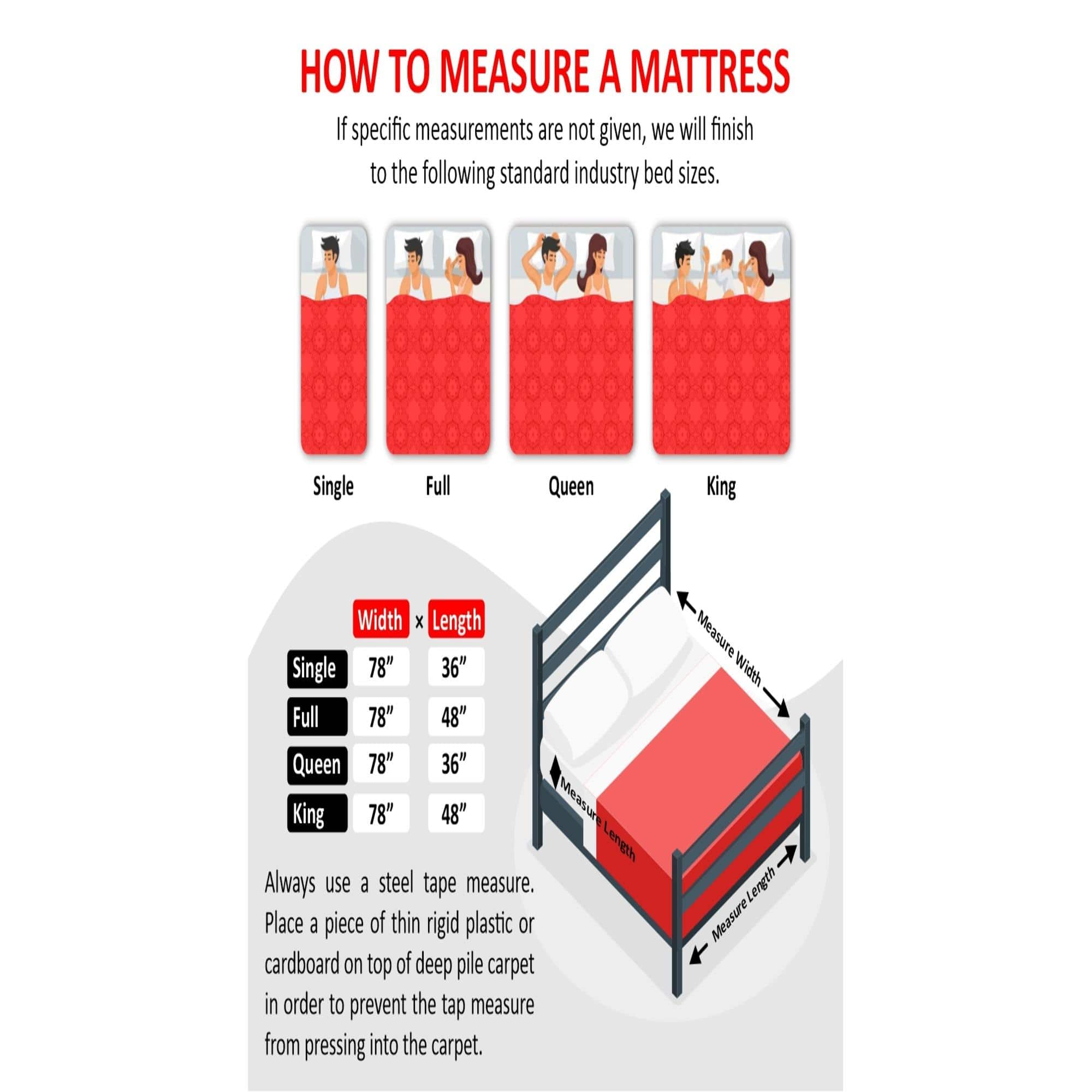 HOW TO MEASURE A MATTRESS

If specific measurements are not given, we will finish to the following standard industry bed sizes.

Single Full Queen King

|  | Width | × | Length |
|---|---|---|---|
| Single | 78″ |  | 36″ |
| Full | 78″ |  | 48″ |
| Queen | 78″ |  | 36″ |
| King | 78″ |  | 48″ |

Measure Width

Measure Length

Measure Length

Always use a steel tape measure. Place a piece of thin rigid plastic or cardboard on top of deep pile carpet in order to prevent the tap measure from pressing into the carpet.