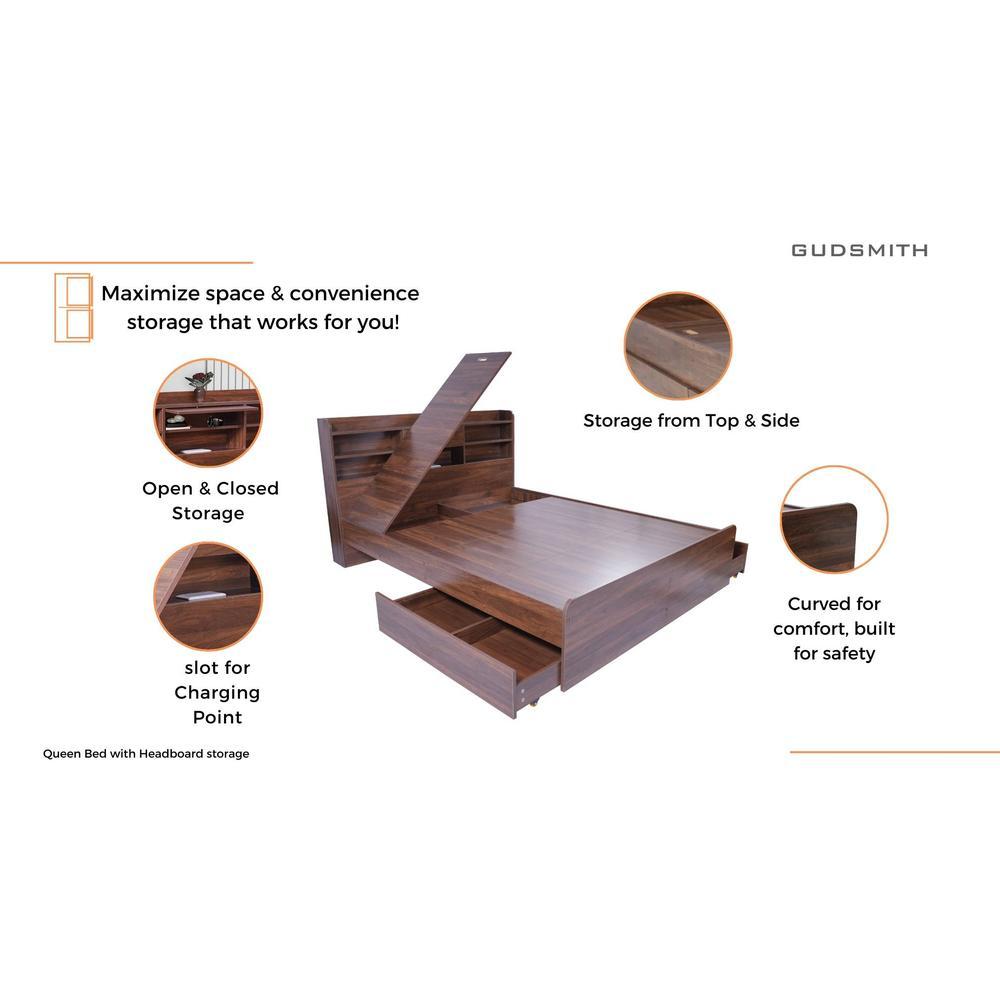 GUDSMITH

Maximize space & convenience storage that works for you!

Open & Closed Storage

slot for Charging Point

Storage from Top & Side

Curved for comfort, built for safety

Queen Bed with Headboard storage