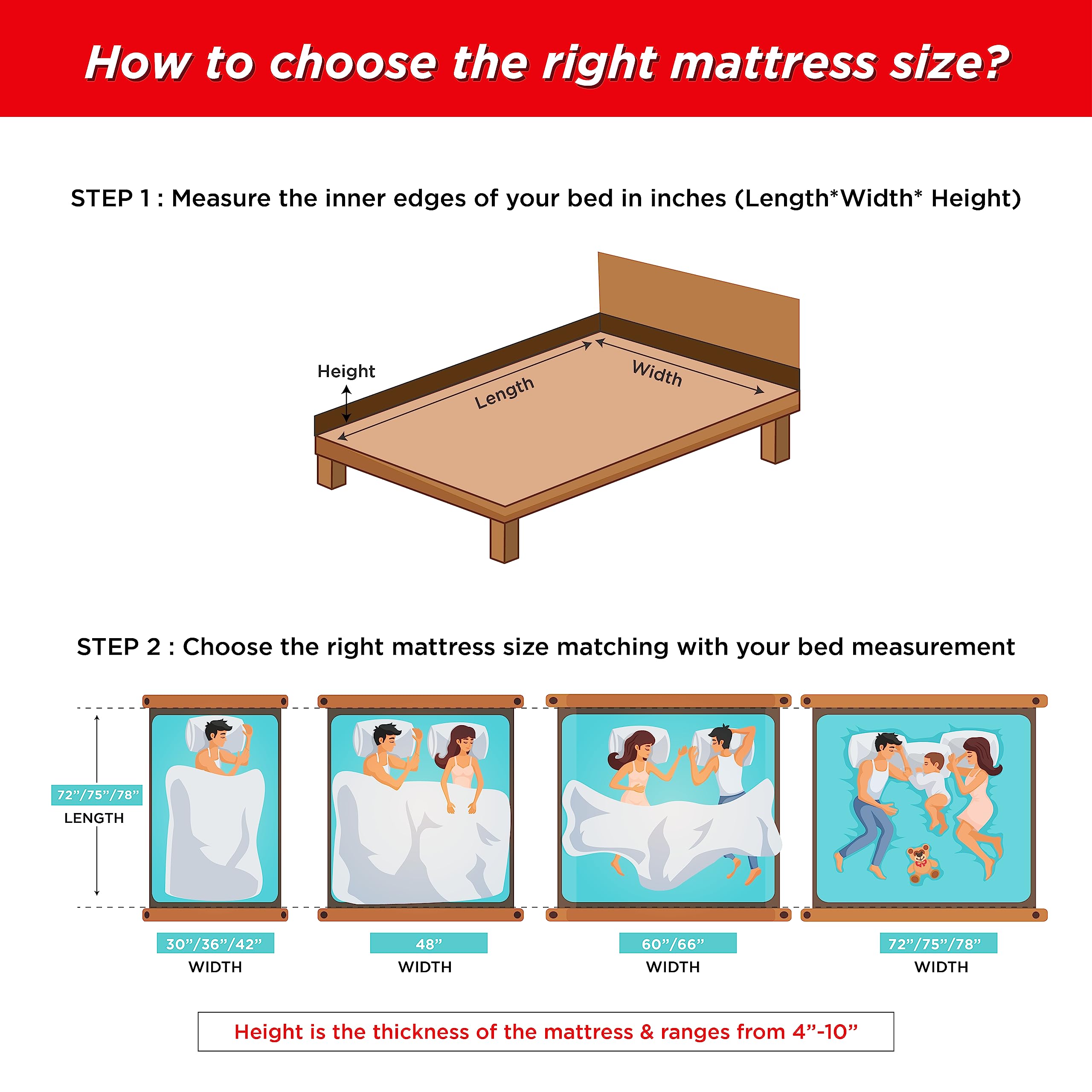 How to choose the right mattress size?

STEP 1 : Measure the inner edges of your bed in inches (Length*Width* Height)

Height

Length

Width

STEP 2 : Choose the right mattress size matching with your bed measurement

72”/75”/78”
LENGTH

30”/36”/42”
WIDTH

48”
WIDTH

60”/66”
WIDTH

72”/75”/78”
WIDTH

Height is the thickness of the mattress & ranges from 4”-10”